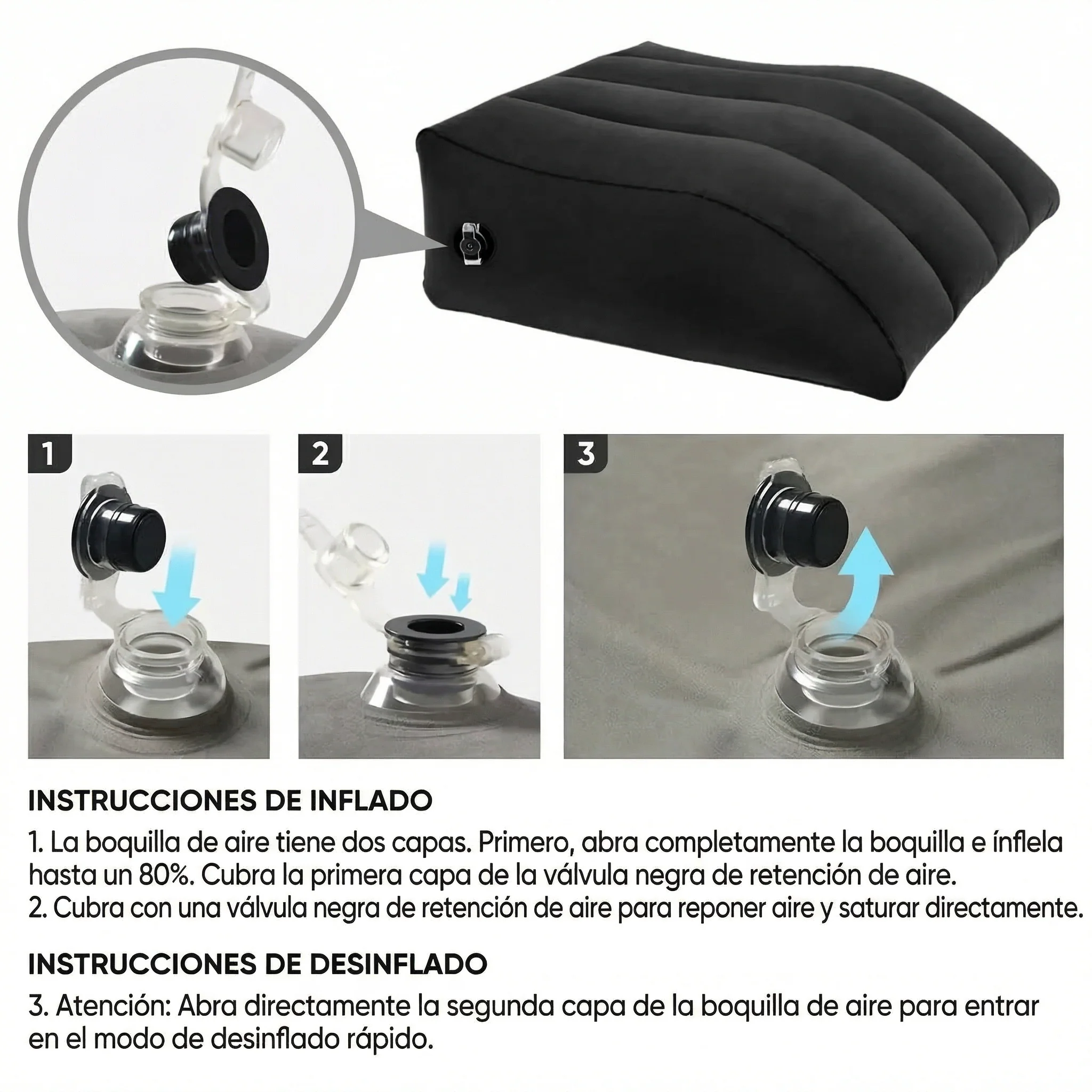 1

2

3

INSTRUCCIONES DE INFLADO

1. La boquilla de aire tiene dos capas. Primero, abra completamente la boquilla e ínflela hasta un 80%. Cubra la primera capa de la válvula negra de retención de aire.
2. Cubra con una válvula negra de retención de aire para reponer aire y saturar directamente.

INSTRUCCIONES DE DESINFLADO

3. Atención: Abra directamente la segunda capa de la boquilla de aire para entrar en el modo de desinflado rápido.